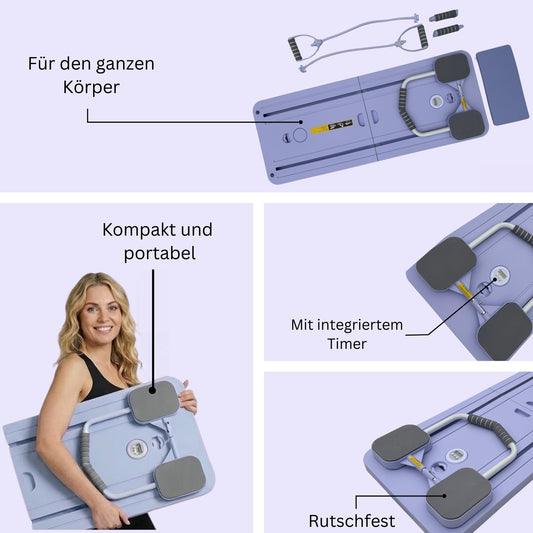 Für den ganzen Körper

Kompakt und portabel

Mit integriertem Timer

Rutschfest