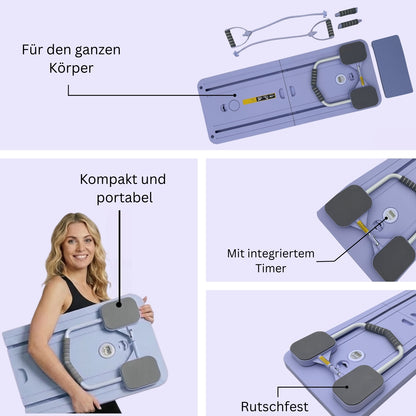 Für den ganzen Körper

Kompakt und portabel

Mit integriertem Timer

Rutschfest